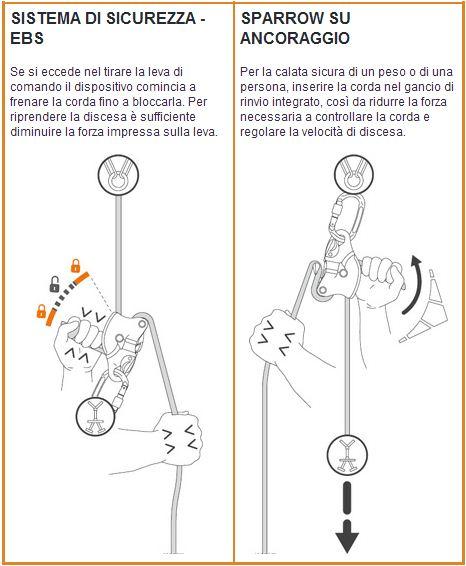 SISTEMA DI SICUREZZA - EBS

Se si eccede nel tirare la leva di comando il dispositivo comincia a frenare la corda fino a bloccarla. Per riprendere la discesa è sufficiente diminuire la forza impressa sulla leva.

SPARROW SU ANCORAGGIO

Per la calata sicura di un peso o di una persona, inserire la corda nel gancio di rinvio integrato, così da ridurre la forza necessaria a controllare la corda e regolare la velocità di discesa.